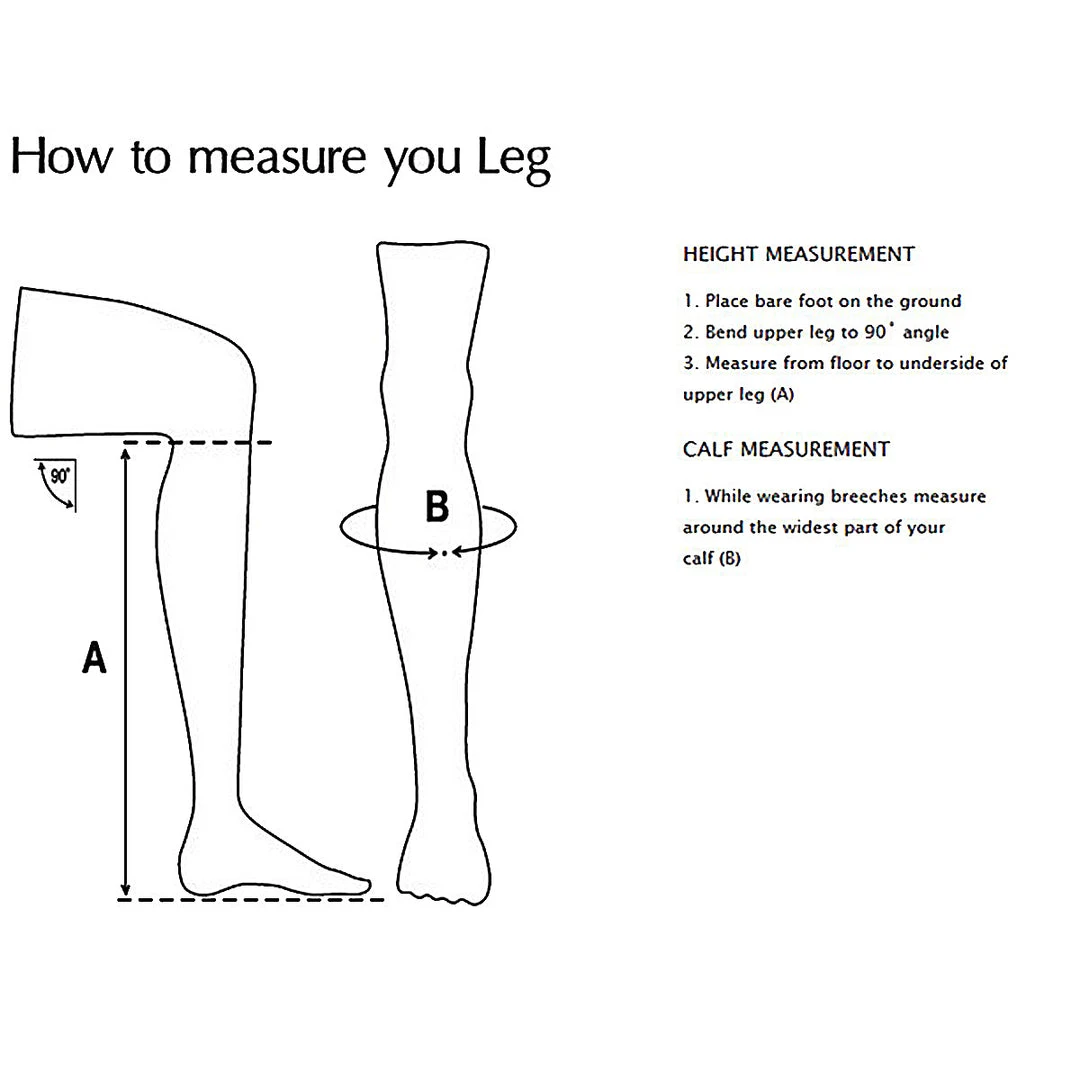 How to measure you Leg

90°

A

B

HEIGHT MEASUREMENT

1. Place bare foot on the ground
2. Bend upper leg to 90° angle
3. Measure from floor to underside of upper leg (A)

CALF MEASUREMENT

1. While wearing breeches measure around the widest part of your calf (B)