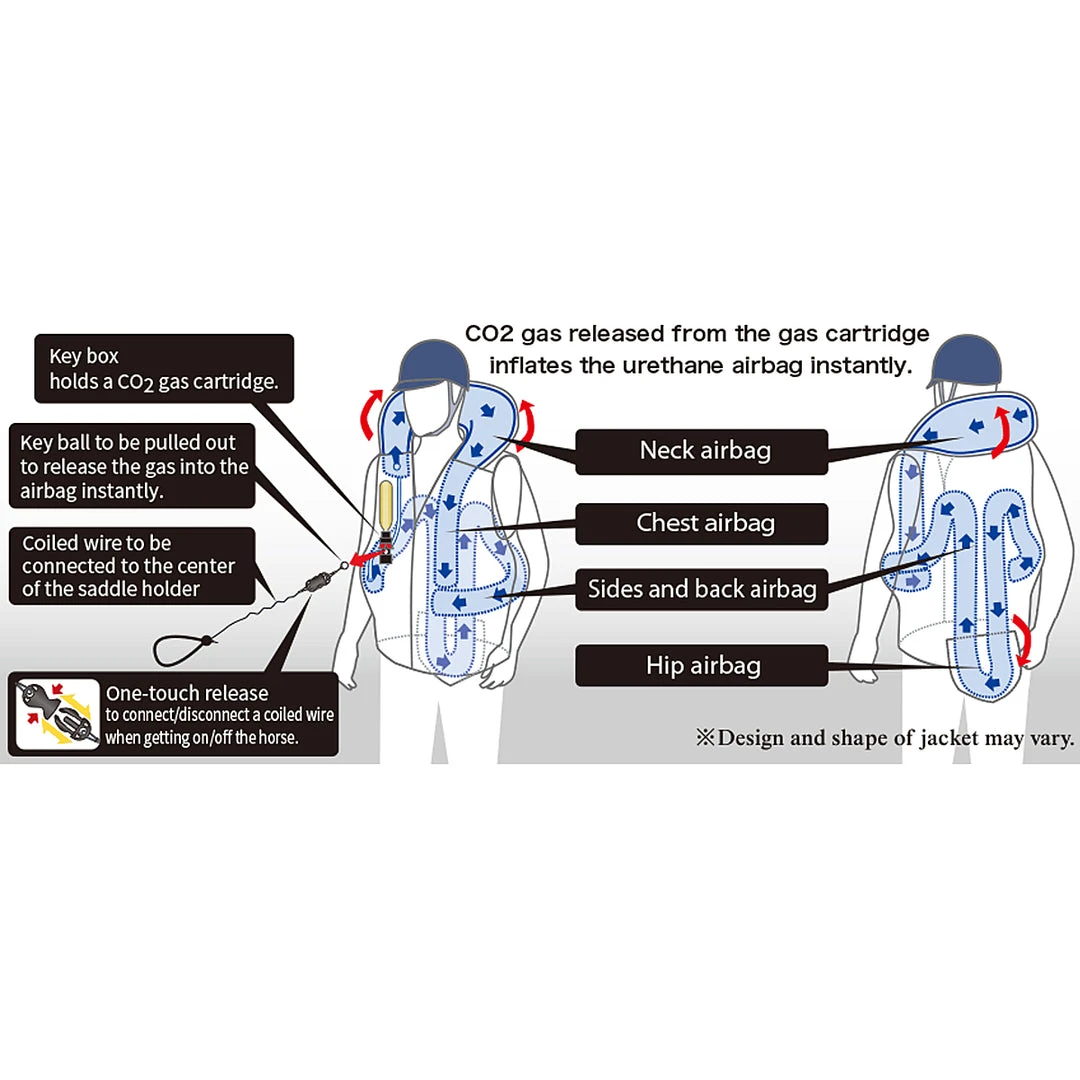 CO2 gas released from the gas cartridge inflates the urethane airbag instantly.

Key box
holds a $CO_2$ gas cartridge.

Key ball to be pulled out to release the gas into the airbag instantly.

Coiled wire to be connected to the center of the saddle holder

One-touch release
to connect/disconnect a coiled wire when getting on/off the horse.

Neck airbag

Chest airbag

Sides and back airbag

Hip airbag

※Design and shape of jacket may vary.